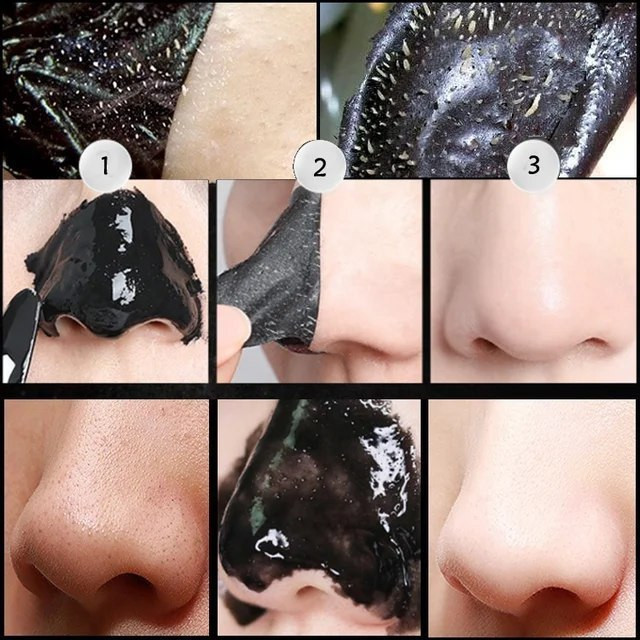 1
2
3